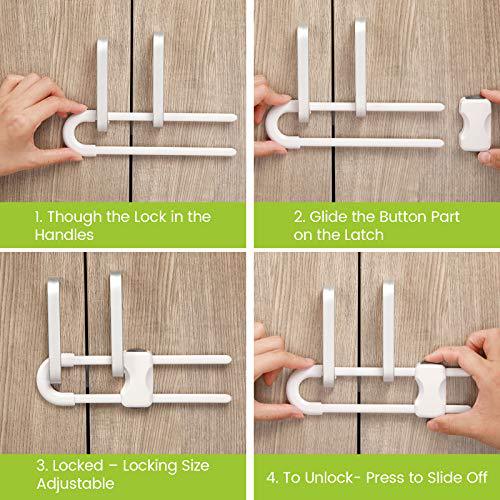 1. Though the Lock in the Handles

2. Glide the Button Part on the Latch

3. Locked – Locking Size Adjustable

4. To Unlock- Press to Slide Off