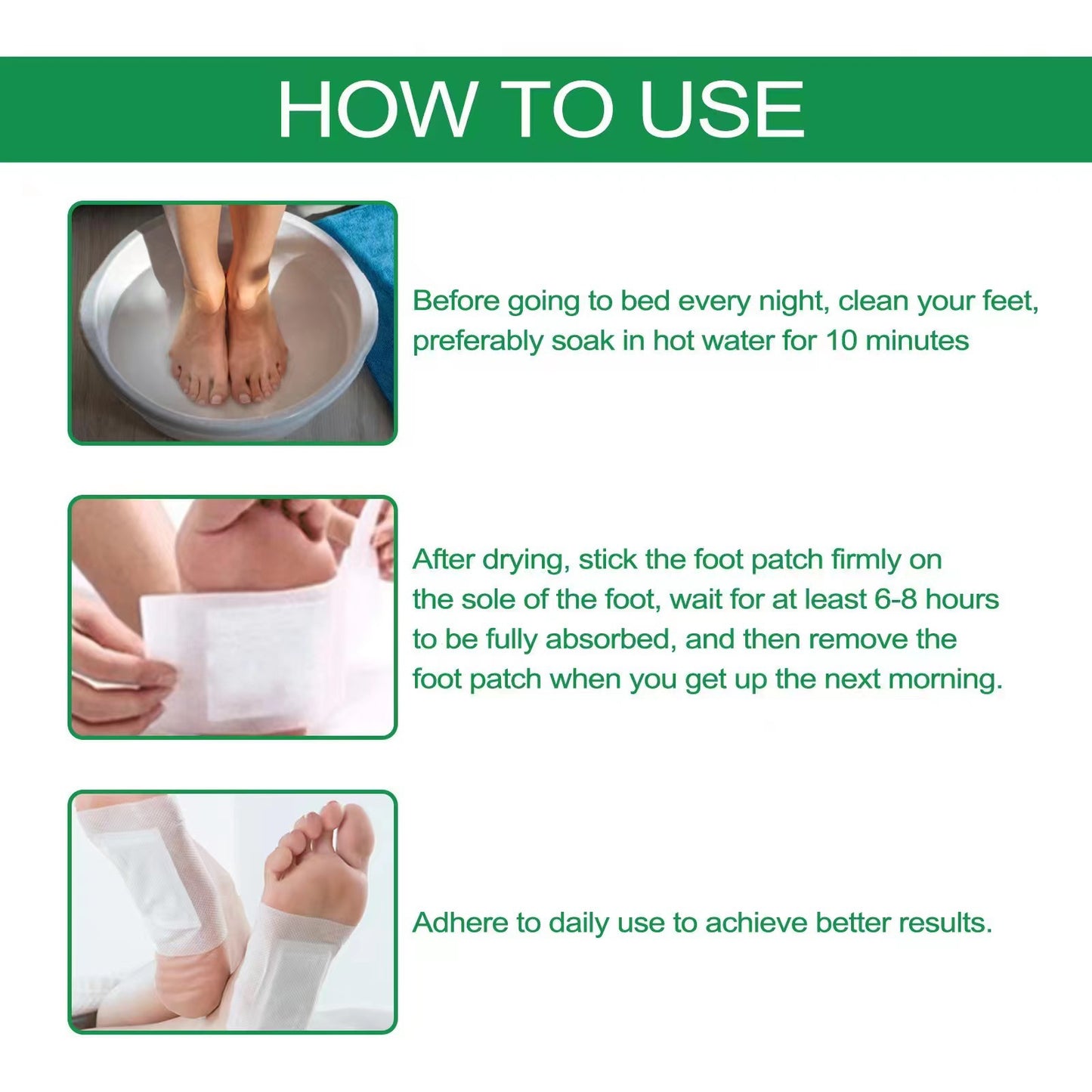 HOW TO USE

Before going to bed every night, clean your feet, preferably soak in hot water for 10 minutes

After drying, stick the foot patch firmly on the sole of the foot, wait for at least 6-8 hours to be fully absorbed, and then remove the foot patch when you get up the next morning.

Adhere to daily use to achieve better results.